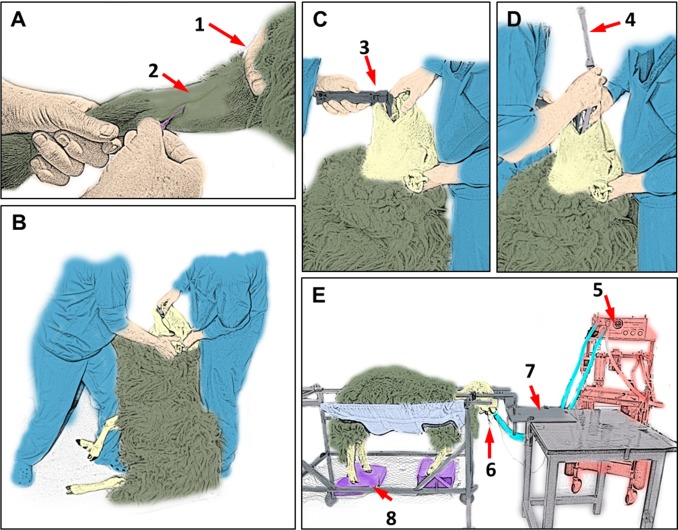 A
1
2
C
3
D
4
B
E
5
7
6
8